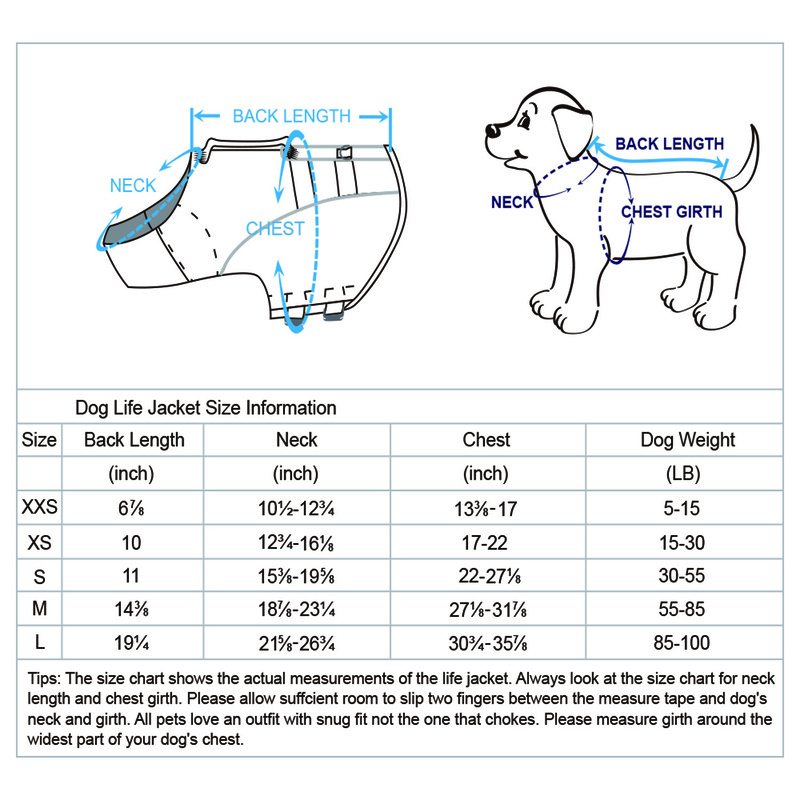 BACK LENGTH
NECK
CHEST

BACK LENGTH
NECK
CHEST GIRTH

Dog Life Jacket Size Information

| Size | Back Length | Neck | Chest | Dog Weight |
|---|---|---|---|---|
| | (inch) | (inch) | (inch) | (LB) |
| XXS | 6⅞ | 10½-12¾ | 13⅜-17 | 5-15 |
| XS | 10 | 12¾-16⅛ | 17-22 | 15-30 |
| S | 11 | 15⅜-19⅝ | 22-27⅛ | 30-55 |
| M | 14⅜ | 18⅞-23¼ | 27⅛-31⅞ | 55-85 |
| L | 19¼ | 21⅝-26¾ | 30¾-35⅞ | 85-100 |

Tips: The size chart shows the actual measurements of the life jacket. Always look at the size chart for neck length and chest girth. Please allow suffcient room to slip two fingers between the measure tape and dog's neck and girth. All pets love an outfit with snug fit not the one that chokes. Please measure girth around the widest part of your dog's chest.