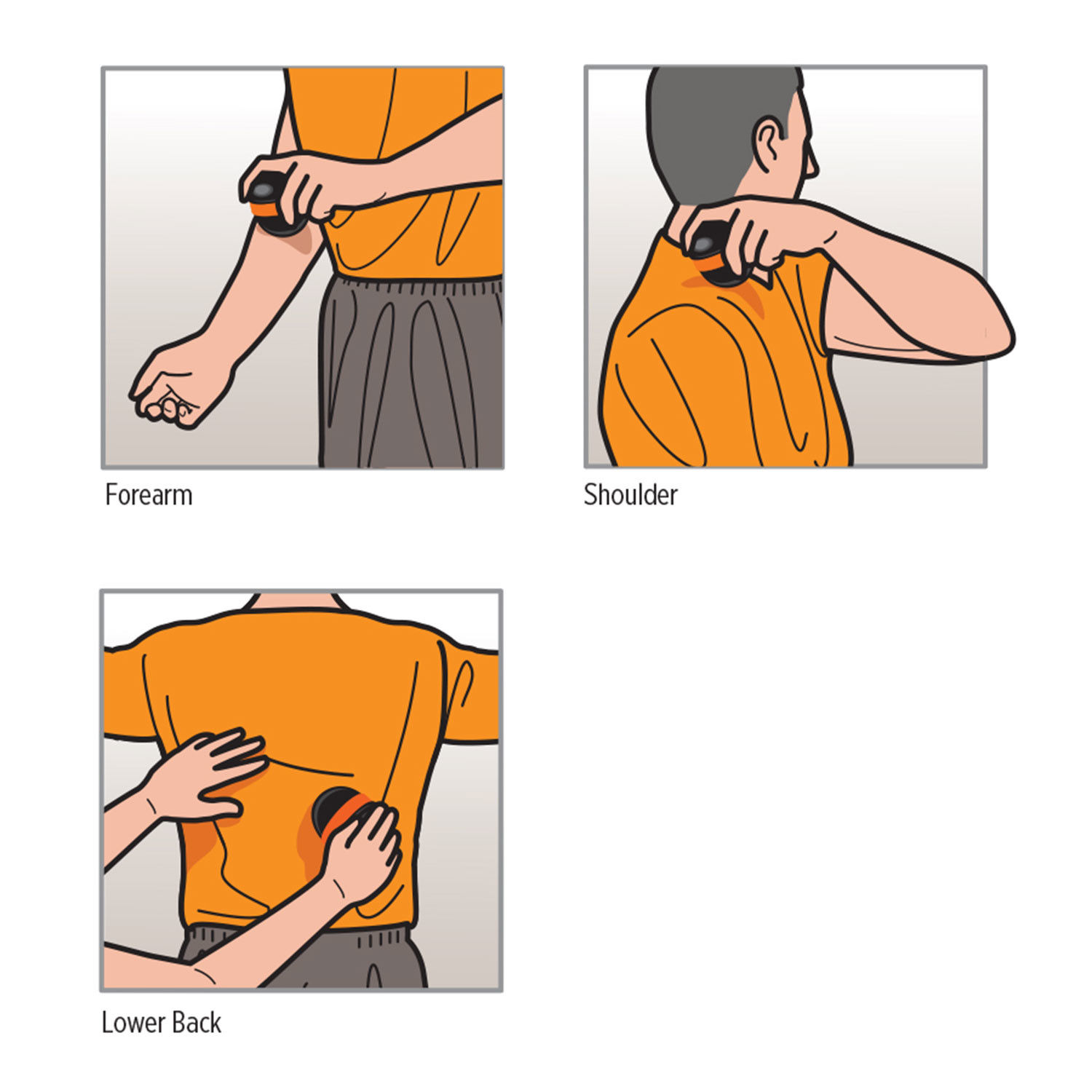 Forearm

Shoulder

Lower Back