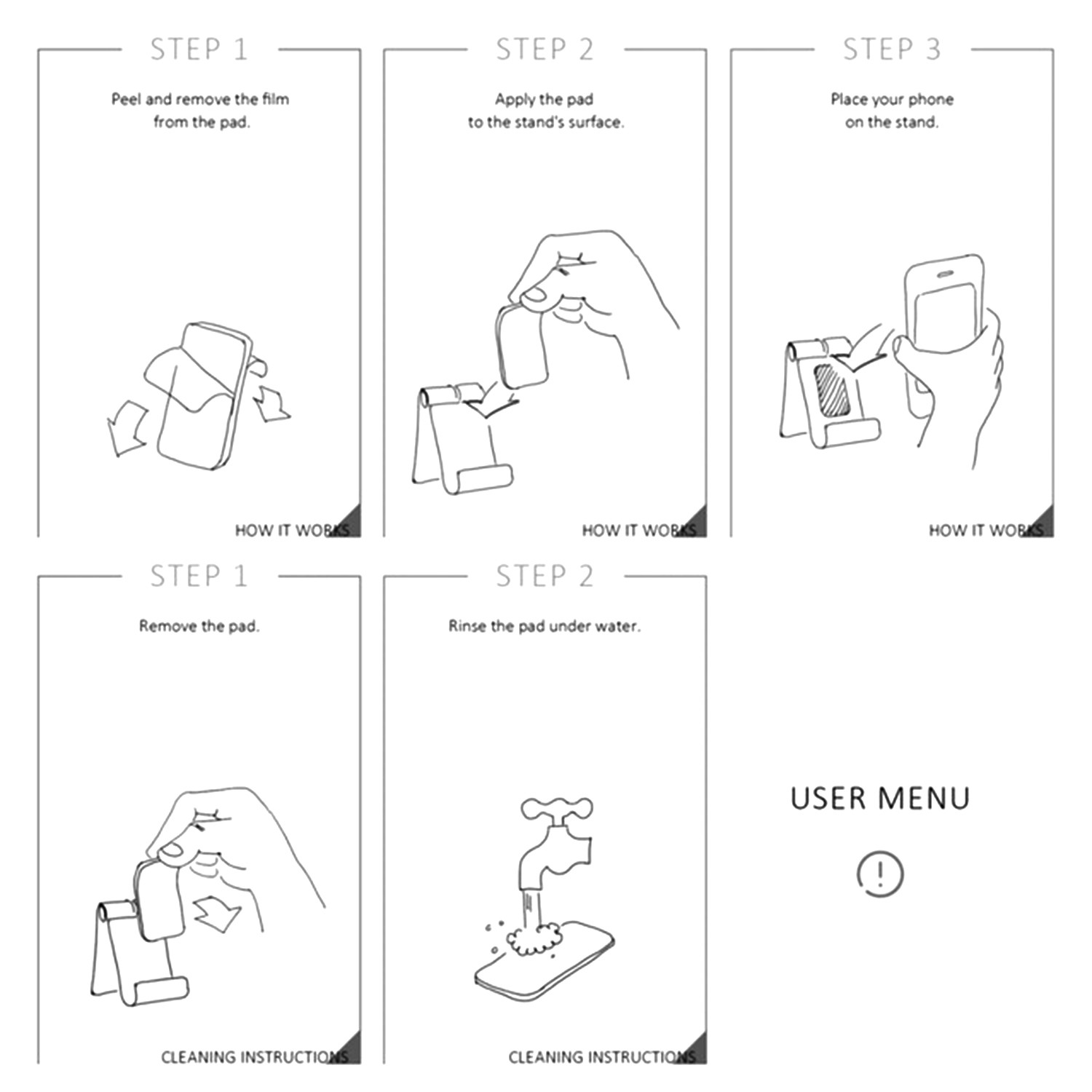 STEP 1

Peel and remove the film from the pad.

HOW IT WORKS

STEP 2

Apply the pad to the stand's surface.

HOW IT WORKS

STEP 3

Place your phone on the stand.

HOW IT WORKS

STEP 1

Remove the pad.

CLEANING INSTRUCTIONS

STEP 2

Rinse the pad under water.

CLEANING INSTRUCTIONS

USER MENU

!