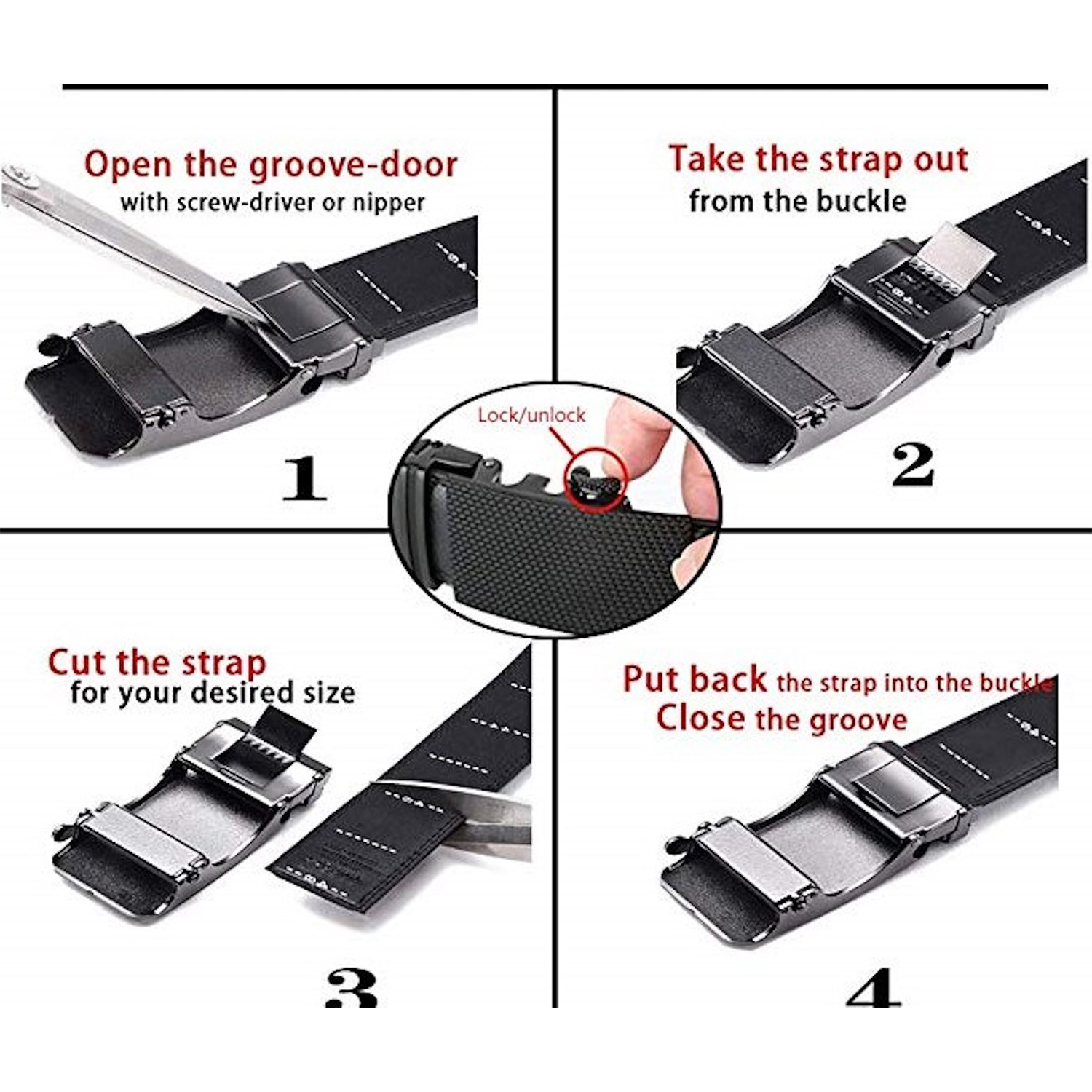 Open the groove-door
with screw-driver or nipper

1

Take the strap out
from the buckle

2

Lock/unlock

Cut the strap
for your desired size

3

Put back the strap into the buckle
Close the groove

4