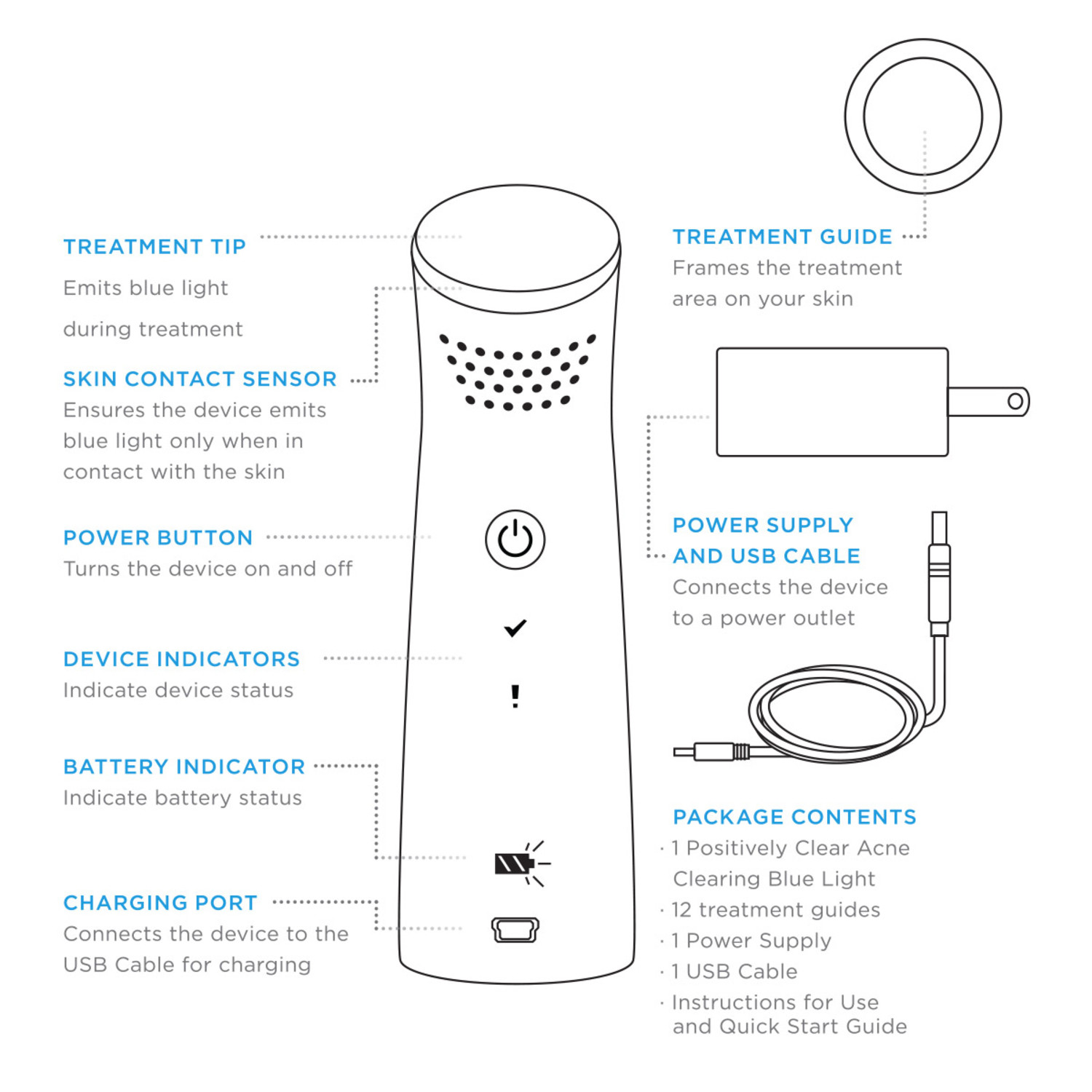 TREATMENT TIP
Emits blue light
during treatment

SKIN CONTACT SENSOR
Ensures the device emits blue light only when in contact with the skin

POWER BUTTON
Turns the device on and off

DEVICE INDICATORS
Indicate device status

BATTERY INDICATOR
Indicate battery status

CHARGING PORT
Connects the device to the USB Cable for charging

TREATMENT GUIDE
Frames the treatment area on your skin

POWER SUPPLY AND USB CABLE
Connects the device to a power outlet

PACKAGE CONTENTS
· 1 Positively Clear Acne Clearing Blue Light
· 12 treatment guides
· 1 Power Supply
· 1 USB Cable
· Instructions for Use and Quick Start Guide