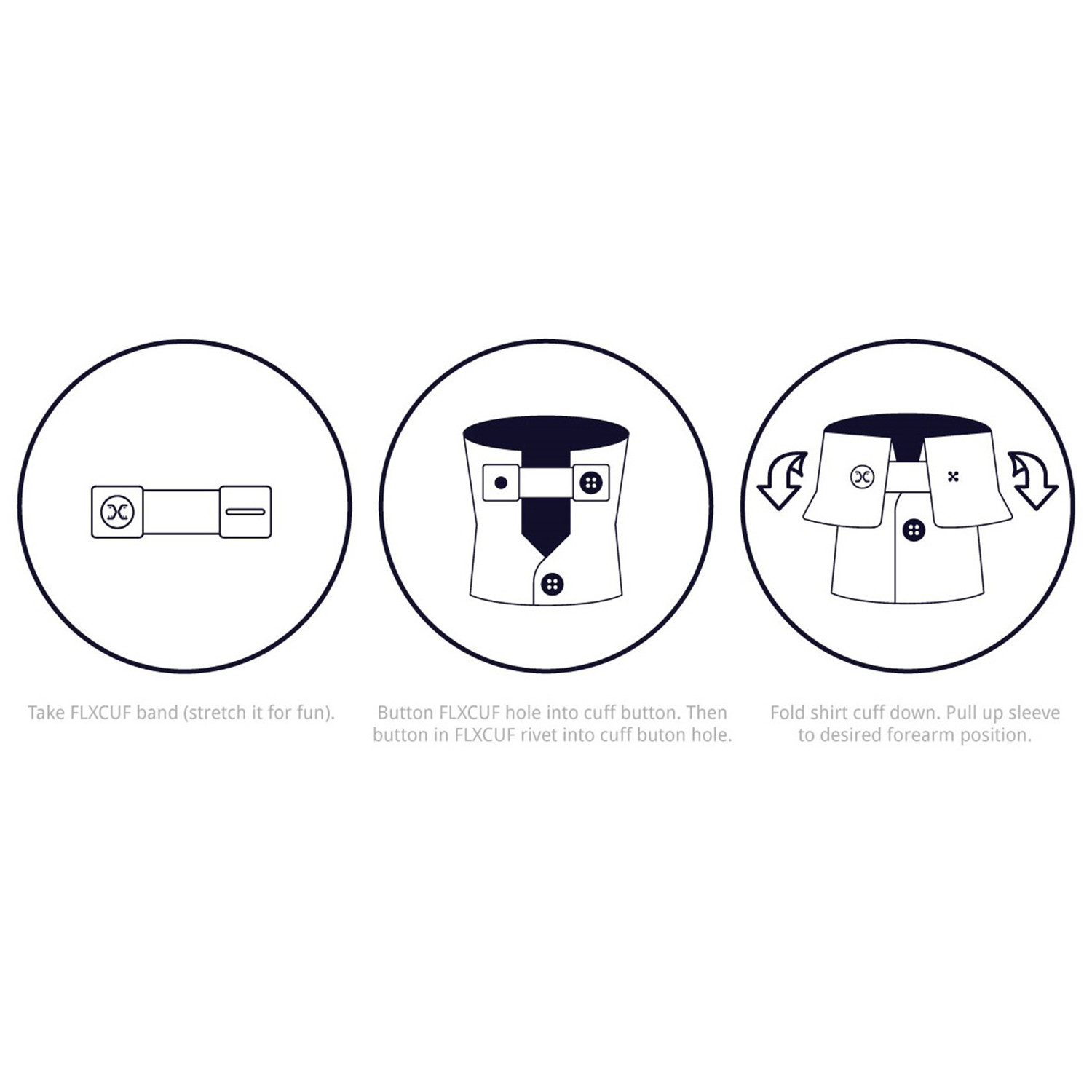 Take FLXCUF band (stretch it for fun).

Button FLXCUF hole into cuff button. Then button in FLXCUF rivet into cuff buton hole.

Fold shirt cuff down. Pull up sleeve to desired forearm position.