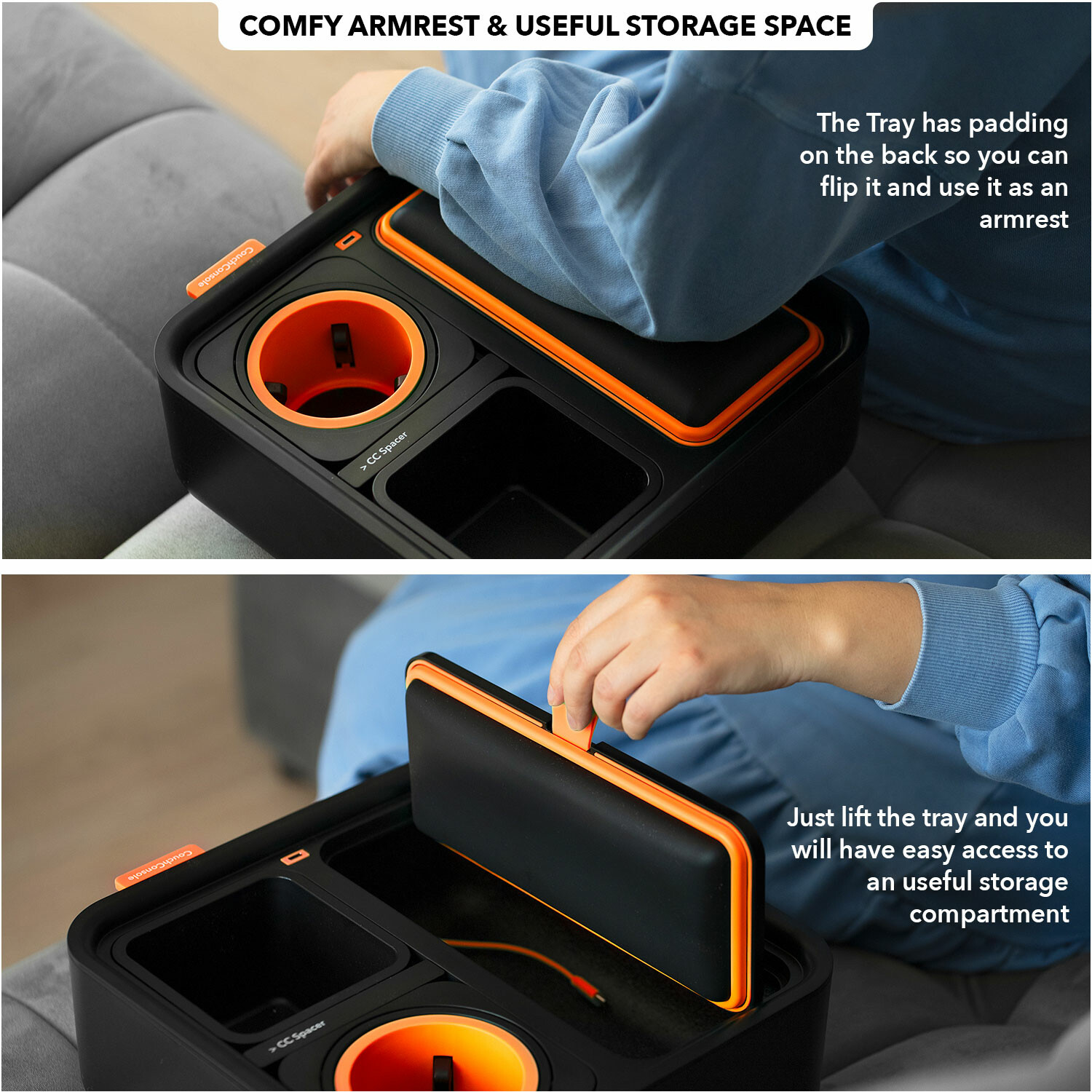 COMFY ARMREST & USEFUL STORAGE SPACE

The Tray has padding on the back so you can flip it and use it as an armrest

CouchConsole

> CC Spacer

Just lift the tray and you will have easy access to an useful storage compartment

CouchConsole

> CC Spacer